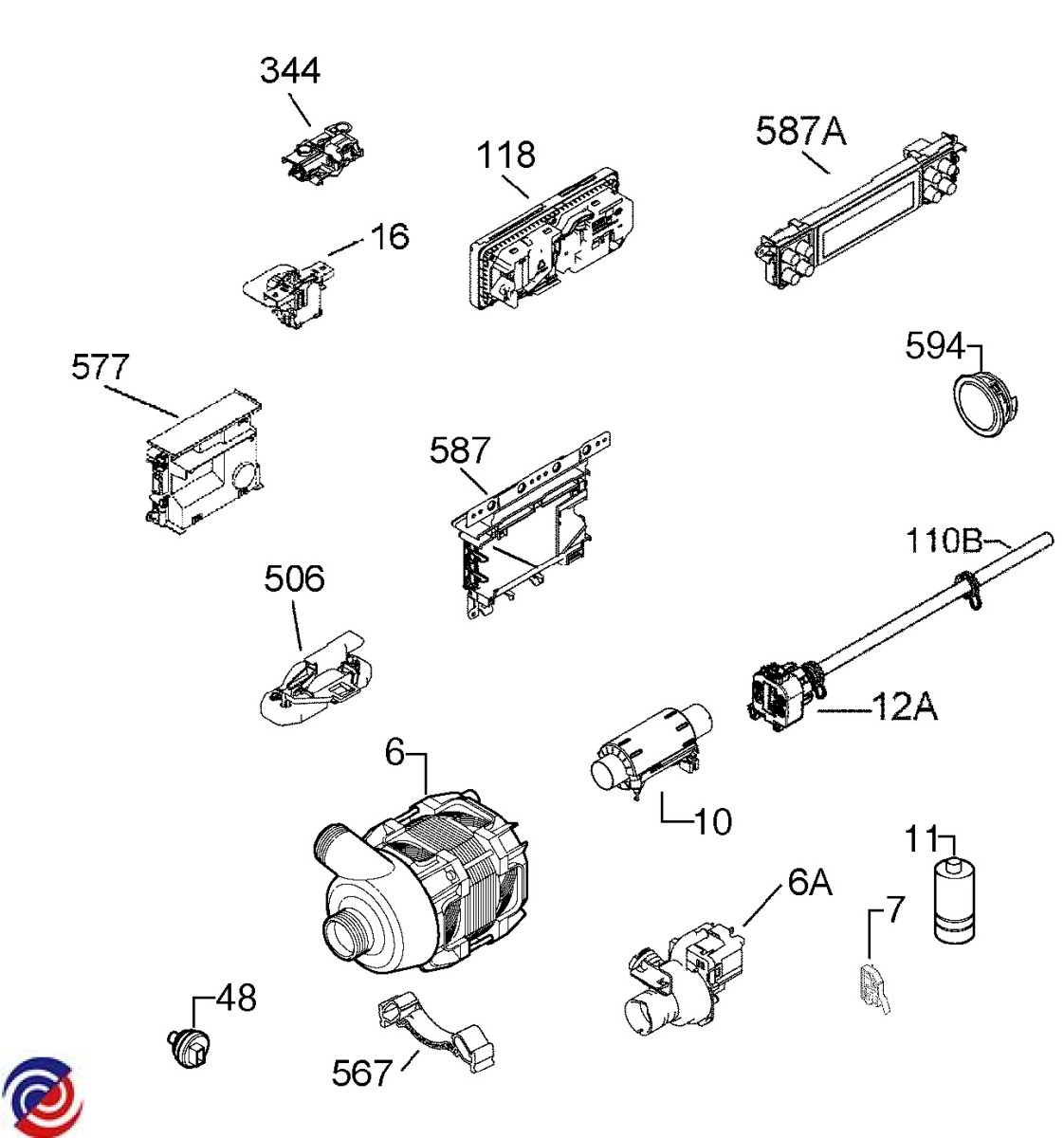 344
118
587A
16
594
577
587
110B
506
12A
6
10
11
6A
7
48
567